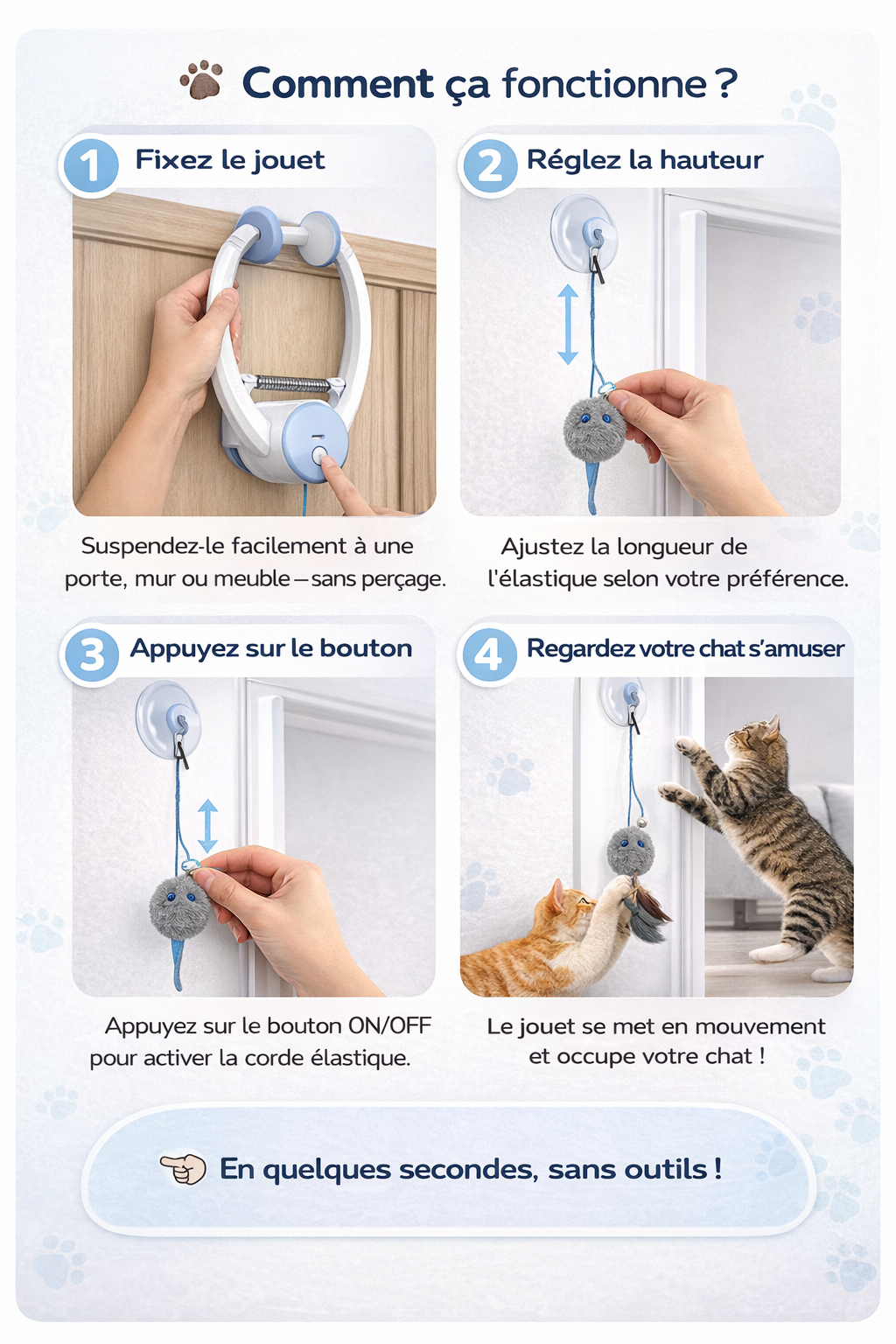 Comment ça fonctionne ?

1 Fixez le jouet

Suspendez-le facilement à une porte, mur ou meuble – sans perçage.

2 Réglez la hauteur

Ajustez la longueur de l'élastique selon votre préférence.

3 Appuyez sur le bouton

Appuyez sur le bouton ON/OFF pour activer la corde élastique.

4 Regardez votre chat s'amuser

Le jouet se met en mouvement et occupe votre chat !

En quelques secondes, sans outils !